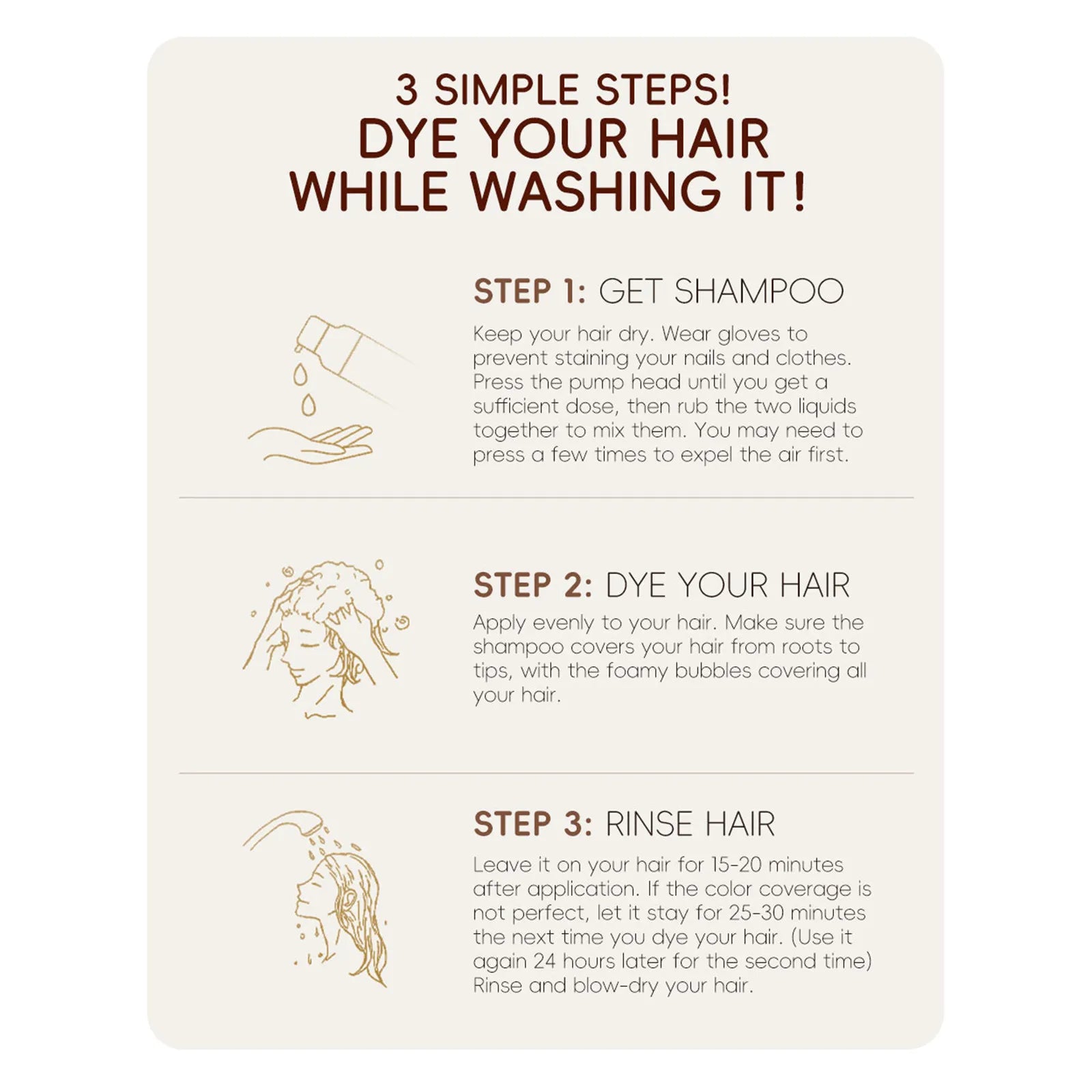 3 SIMPLE STEPS!
DYE YOUR HAIR WHILE WASHING IT!

STEP 1: GET SHAMPOO

Keep your hair dry. Wear gloves to prevent staining your nails and clothes. Press the pump head until you get a sufficient dose, then rub the two liquids together to mix them. You may need to press a few times to expel the air first.

STEP 2: DYE YOUR HAIR

Apply evenly to your hair. Make sure the shampoo covers your hair from roots to tips, with the foamy bubbles covering all your hair.

STEP 3: RINSE HAIR

Leave it on your hair for 15-20 minutes after application. If the color coverage is not perfect, let it stay for 25-30 minutes the next time you dye your hair. (Use it again 24 hours later for the second time) Rinse and blow-dry your hair.