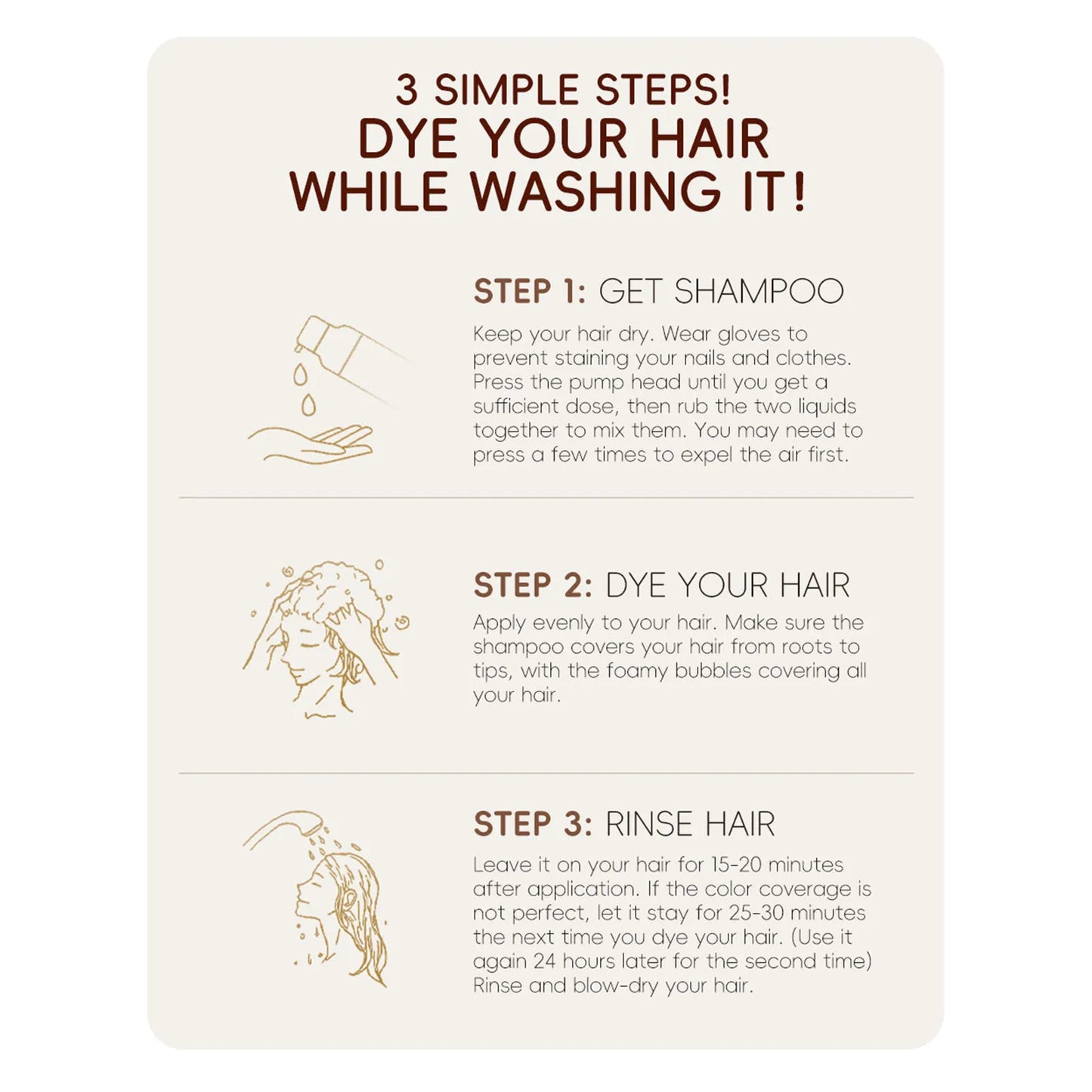 3 SIMPLE STEPS!
DYE YOUR HAIR WHILE WASHING IT!

STEP 1: GET SHAMPOO

Keep your hair dry. Wear gloves to prevent staining your nails and clothes. Press the pump head until you get a sufficient dose, then rub the two liquids together to mix them. You may need to press a few times to expel the air first.

STEP 2: DYE YOUR HAIR

Apply evenly to your hair. Make sure the shampoo covers your hair from roots to tips, with the foamy bubbles covering all your hair.

STEP 3: RINSE HAIR

Leave it on your hair for 15-20 minutes after application. If the color coverage is not perfect, let it stay for 25-30 minutes the next time you dye your hair. (Use it again 24 hours later for the second time) Rinse and blow-dry your hair.